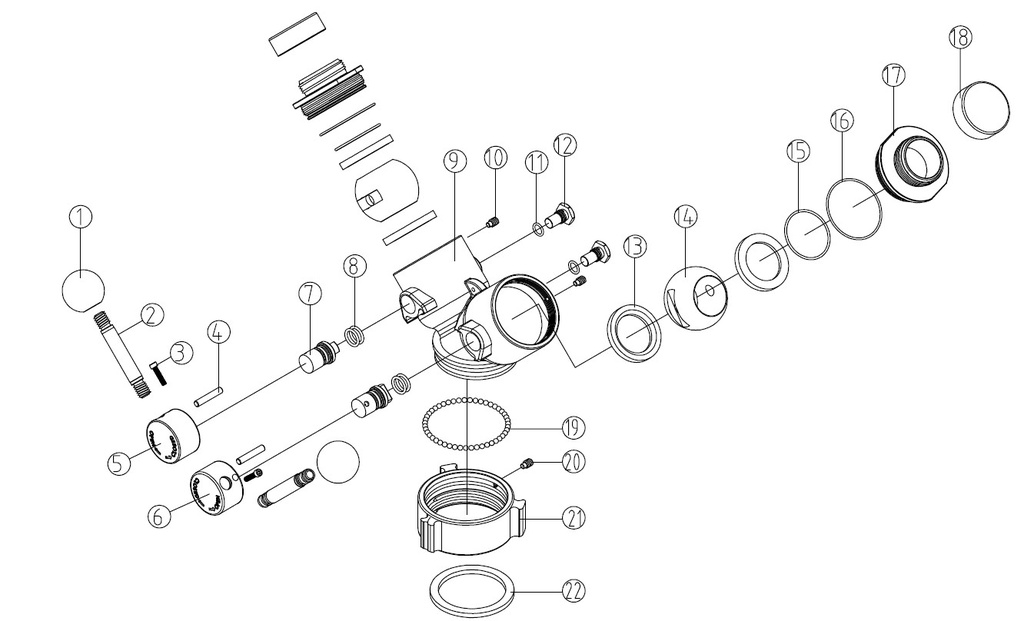 1
2
3
4
5
6
7
8
9
10
11
12
13
14
15
16
17
18
19
20
21
22