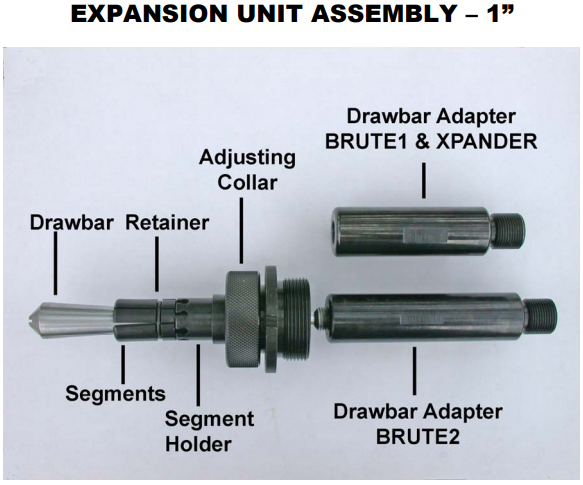 EXPANSION UNIT ASSEMBLY – 1”

Drawbar Adapter
BRUTE1 & XPANDER

Adjusting
Collar

Drawbar

Retainer

Segments

Segment
Holder

Drawbar Adapter
BRUTE2