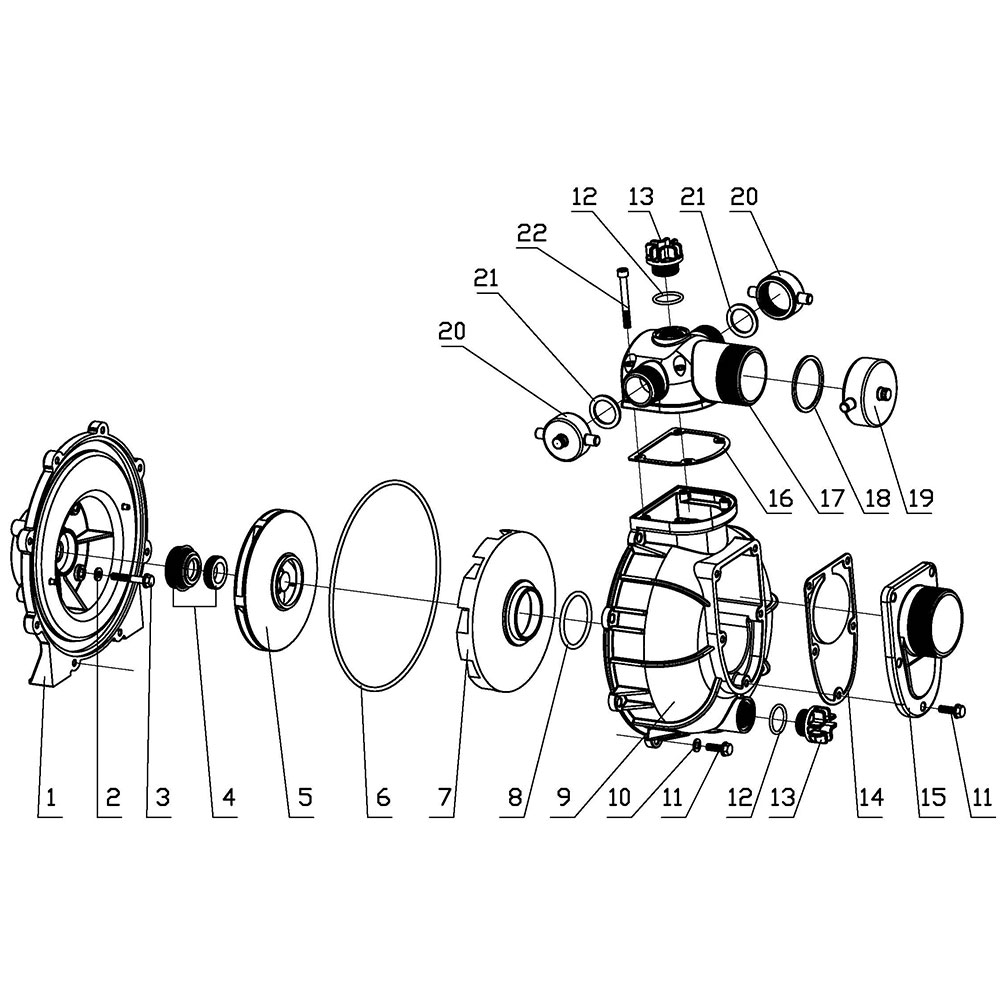 12
13
21
20
22
21
20
16
17
18
19
1
2
3
4
5
6
7
8
9
10
11
12
13
14
15
11