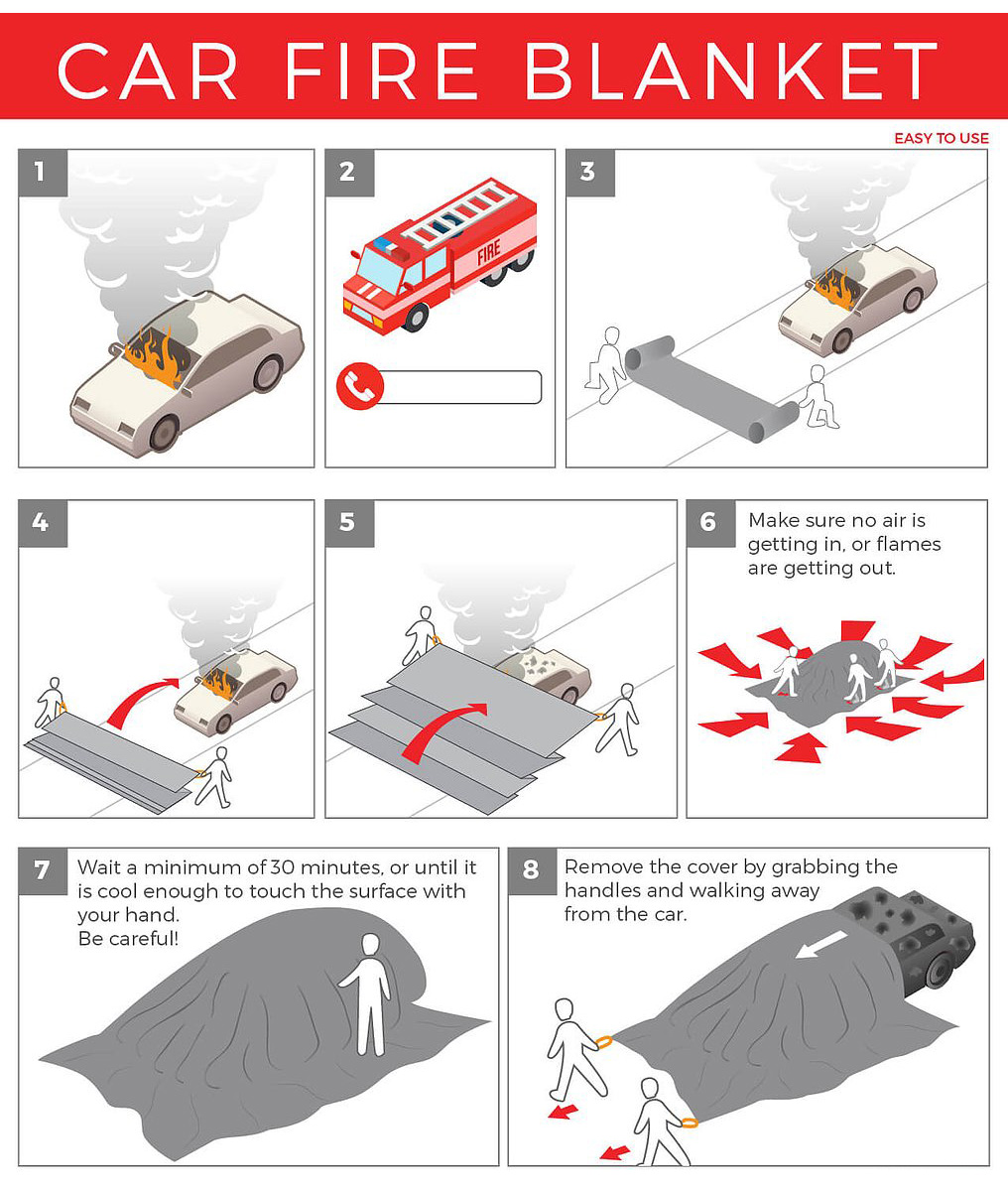 CAR FIRE BLANKET

EASY TO USE

1

2

FIRE

3

4

5

6 Make sure no air is getting in, or flames are getting out.

7 Wait a minimum of 30 minutes, or until it is cool enough to touch the surface with your hand.
Be careful!

8 Remove the cover by grabbing the handles and walking away from the car.